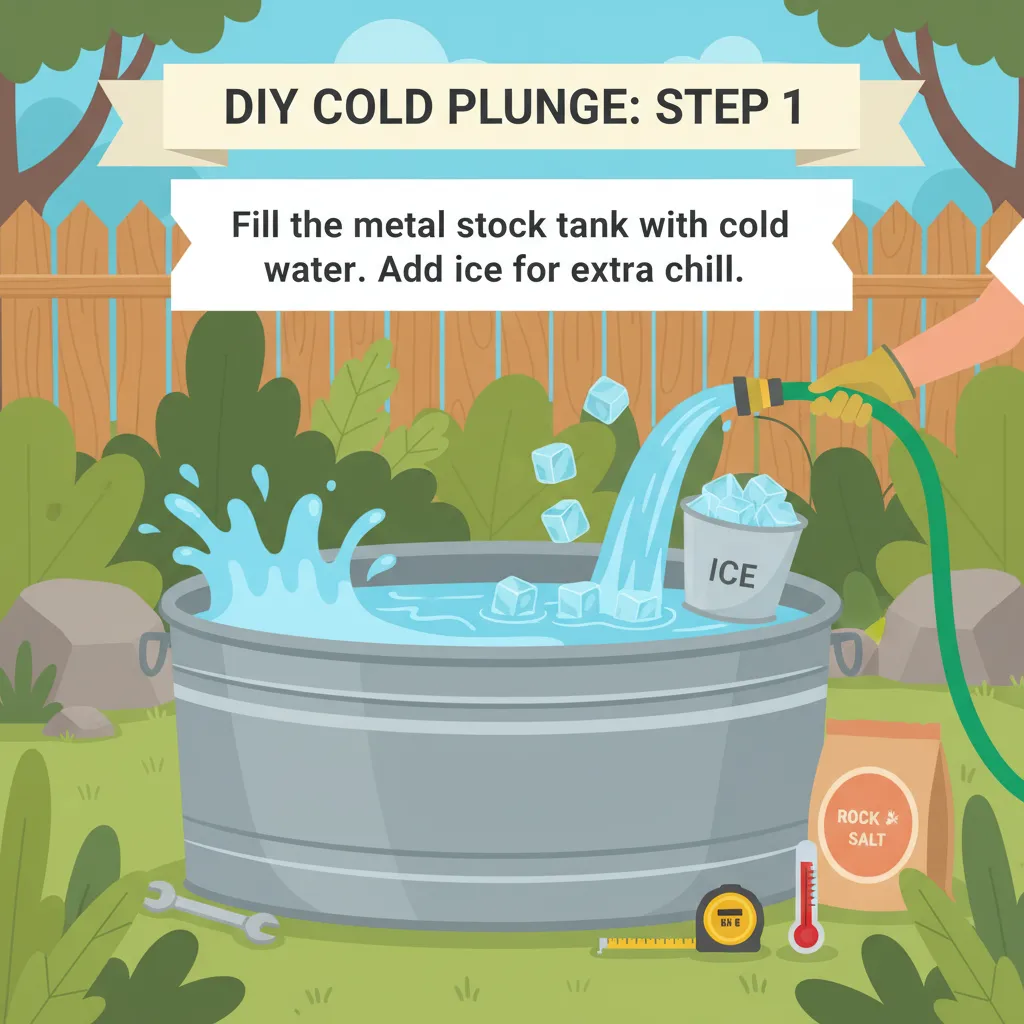 DIY COLD PLUNGE: STEP 1

Fill the metal stock tank with cold water. Add ice for extra chill.

ICE

ROCK SALT